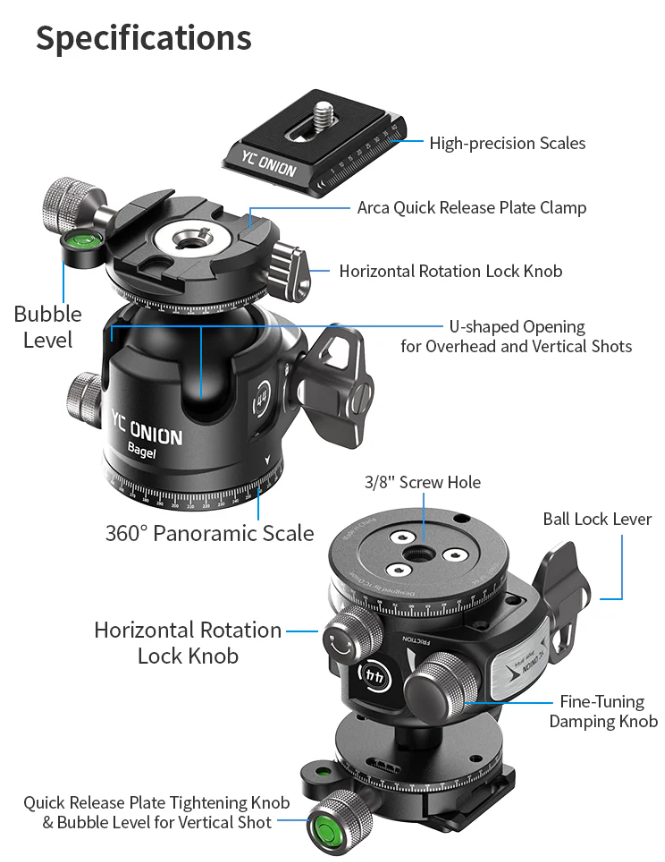 Specifications

YC ONION

High-precision Scales

Arca Quick Release Plate Clamp

Horizontal Rotation Lock Knob

Bubble Level

U-shaped Opening for Overhead and Vertical Shots

YC ONION
Bagel

44

360° Panoramic Scale

3/8" Screw Hole

Ball Lock Lever

Horizontal Rotation Lock Knob

FRICTION

44

YC ONION

Fine-Tuning Damping Knob

Quick Release Plate Tightening Knob & Bubble Level for Vertical Shot